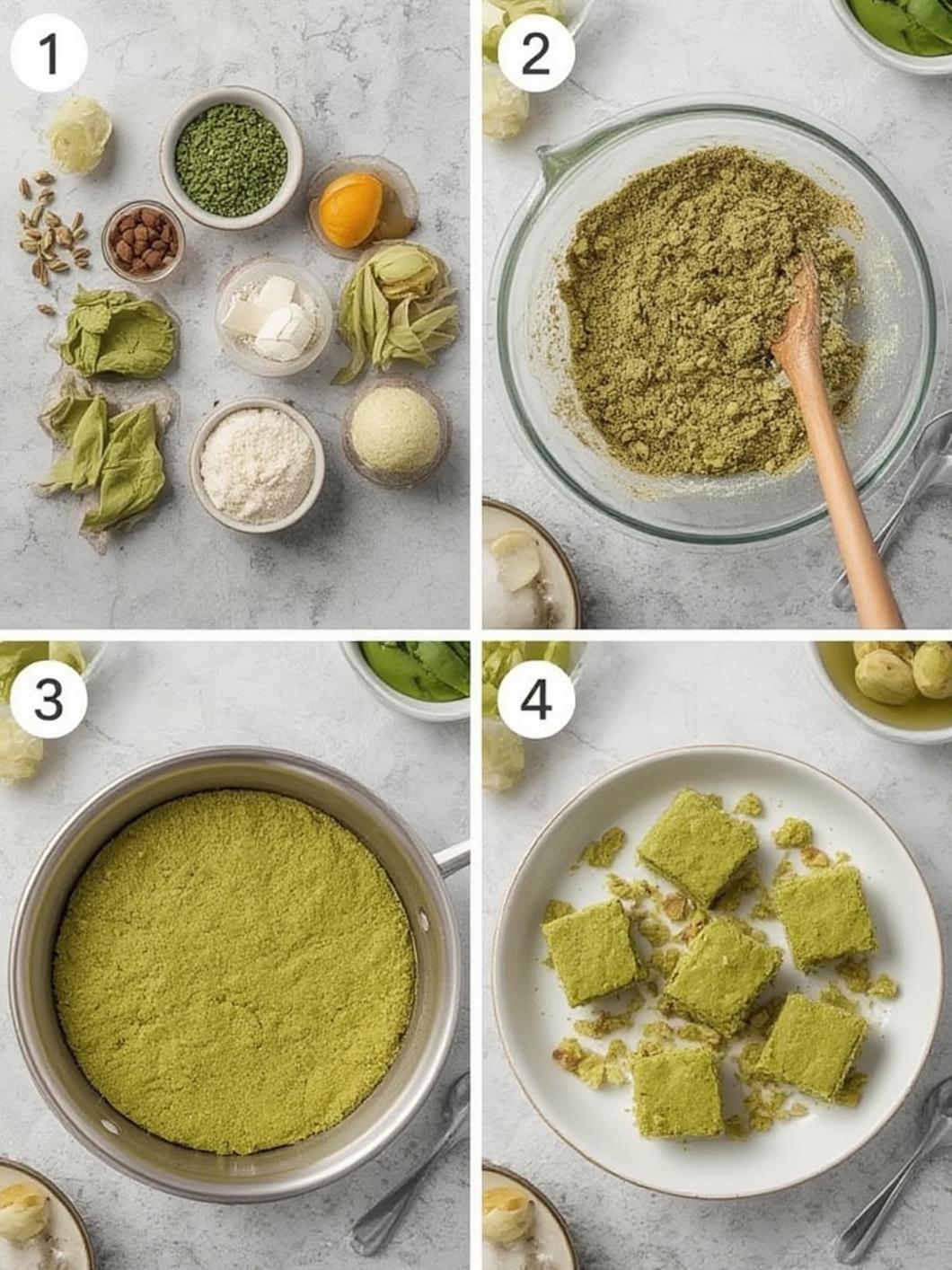 1

2

3

4