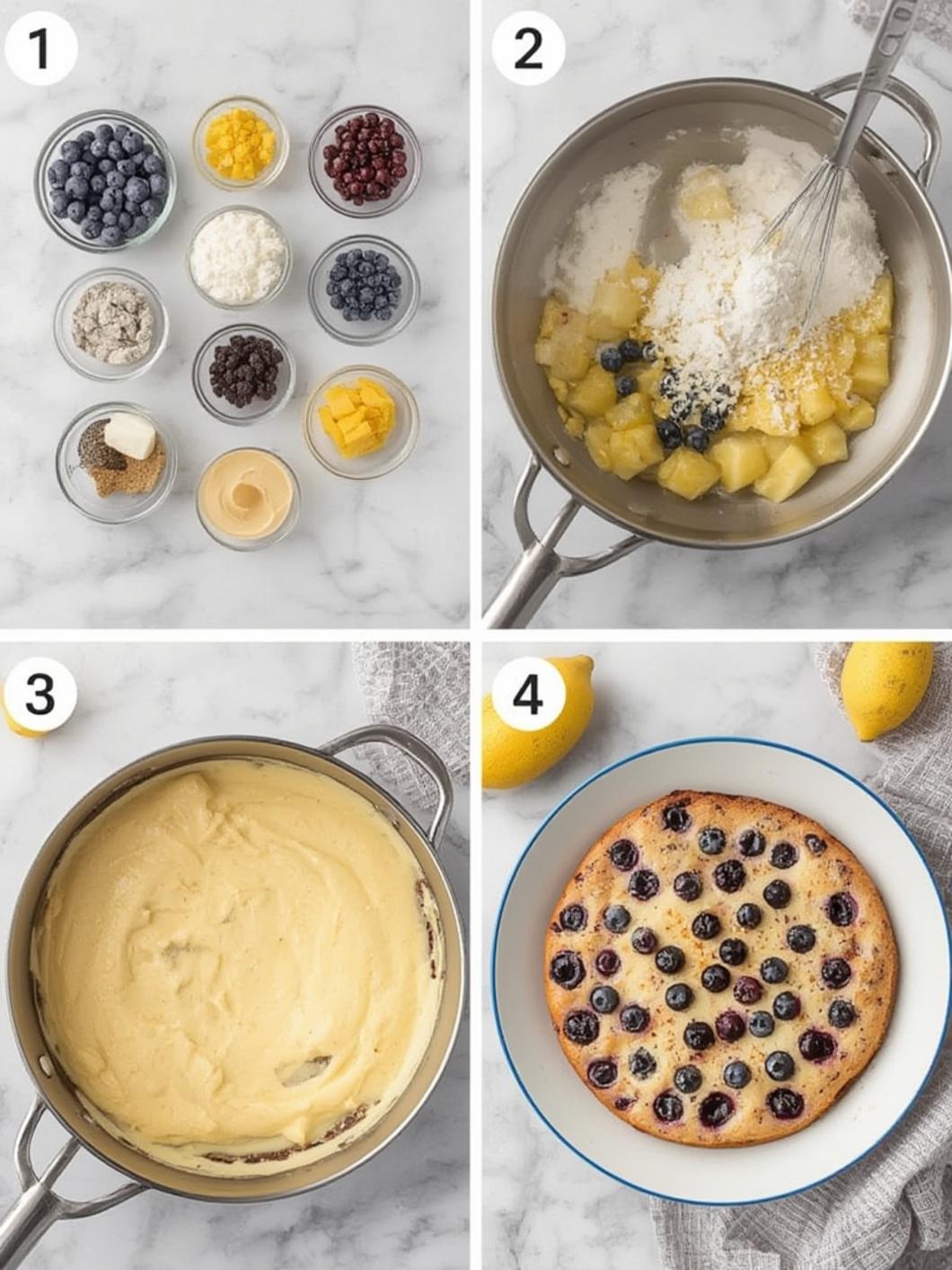 1

2

3

4