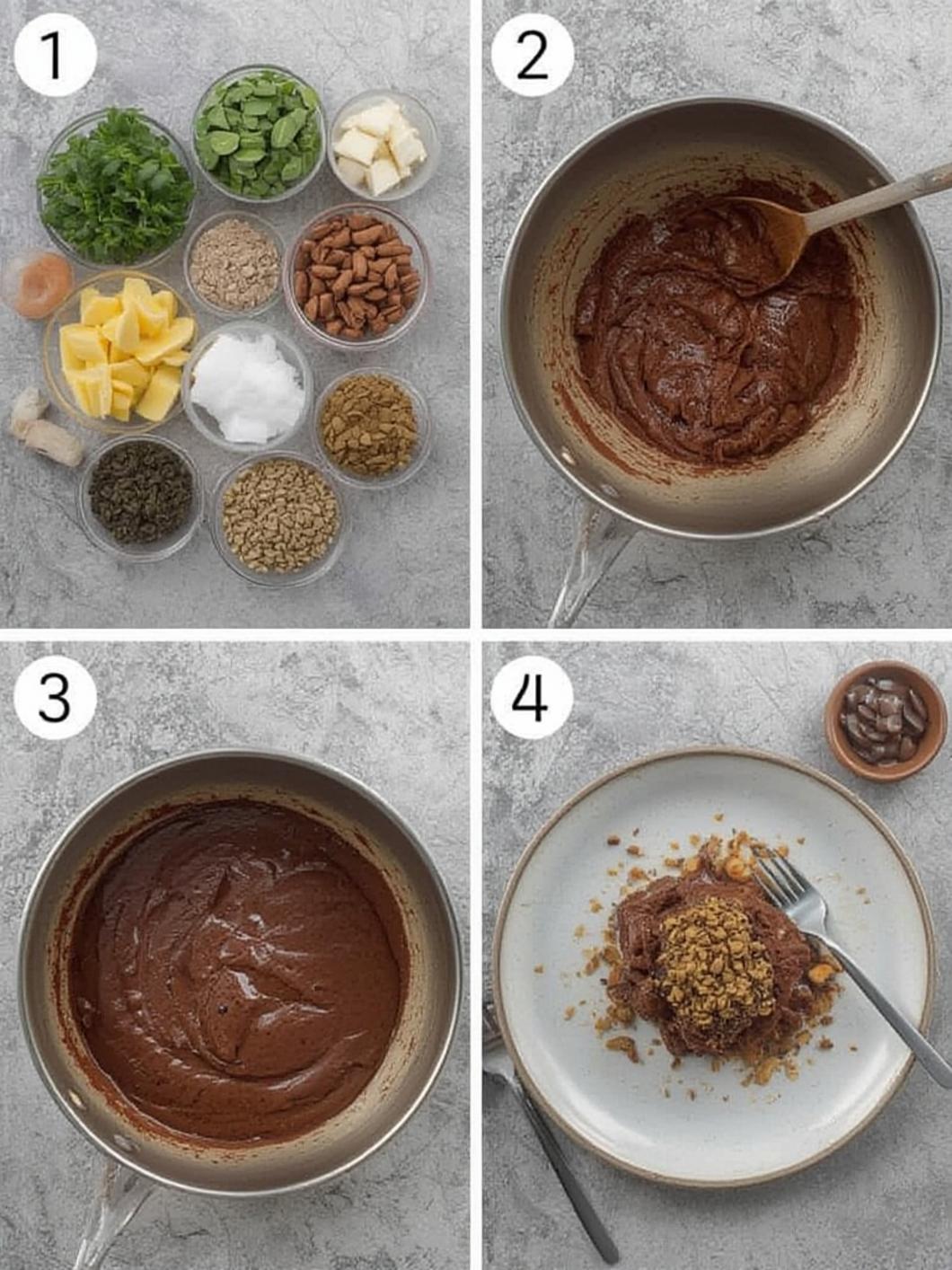 1

2

3

4