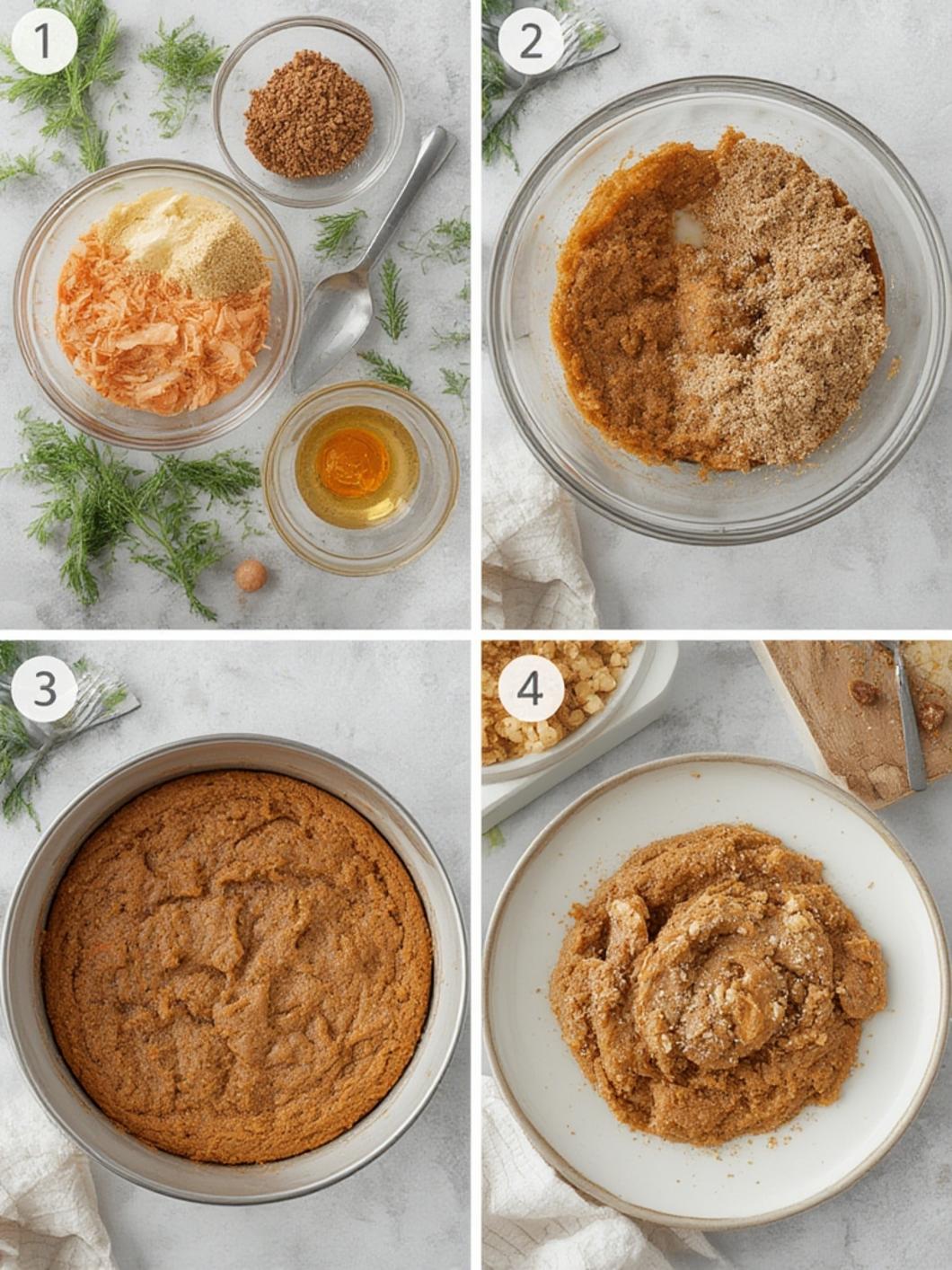 1

2

3

4